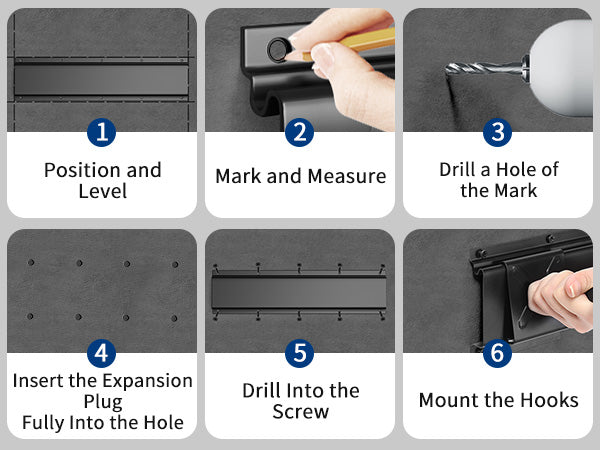 1
Position and Level

2
Mark and Measure

3
Drill a Hole of the Mark

4
Insert the Expansion Plug
Fully Into the Hole

5
Drill Into the Screw

6
Mount the Hooks