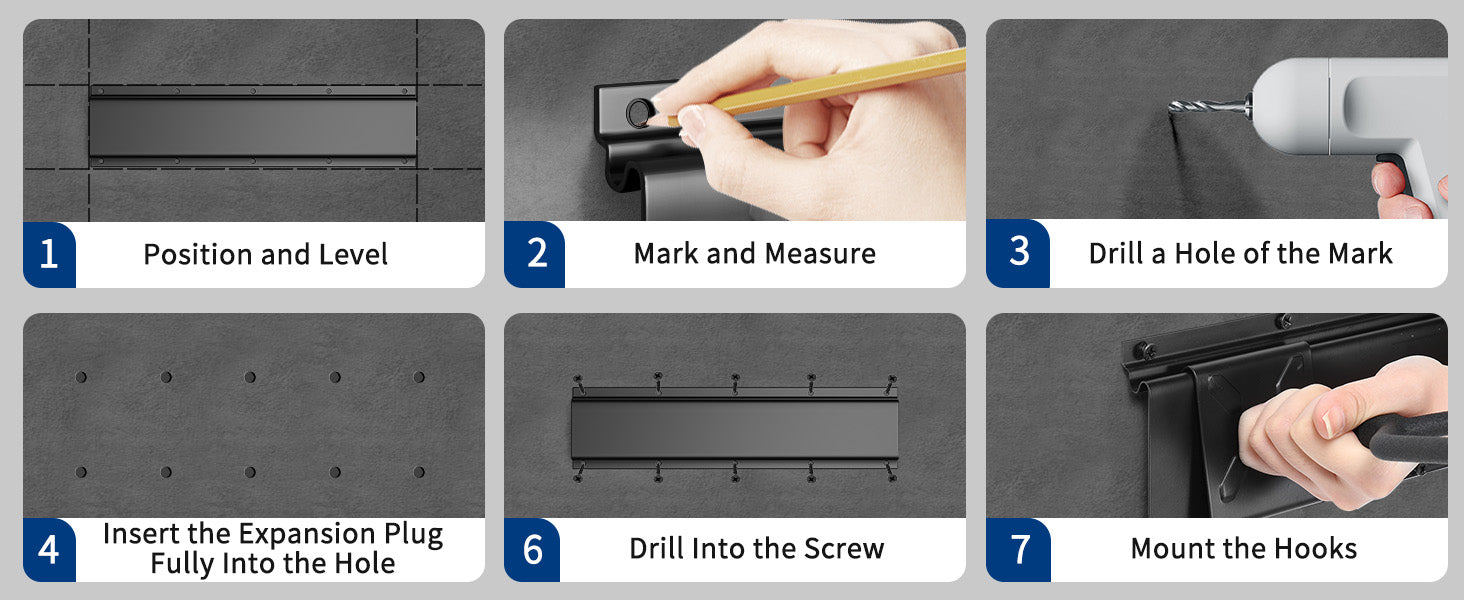 1 Position and Level

2 Mark and Measure

3 Drill a Hole of the Mark

4 Insert the Expansion Plug Fully Into the Hole

6 Drill Into the Screw

7 Mount the Hooks