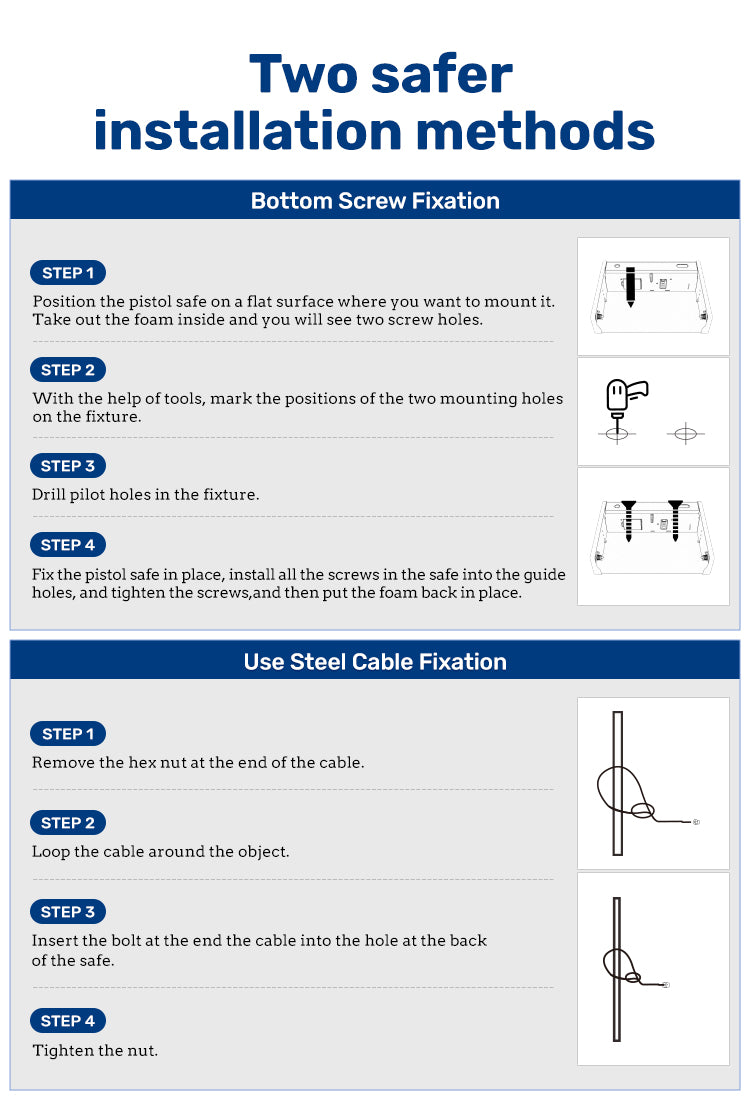 Two safer installation methods

Bottom Screw Fixation

STEP 1
Position the pistol safe on a flat surface where you want to mount it. Take out the foam inside and you will see two screw holes.

STEP 2
With the help of tools, mark the positions of the two mounting holes on the fixture.

STEP 3
Drill pilot holes in the fixture.

STEP 4
Fix the pistol safe in place, install all the screws in the safe into the guide holes, and tighten the screws,and then put the foam back in place.

Use Steel Cable Fixation

STEP 1
Remove the hex nut at the end of the cable.

STEP 2
Loop the cable around the object.

STEP 3
Insert the bolt at the end the cable into the hole at the back of the safe.

STEP 4
Tighten the nut.