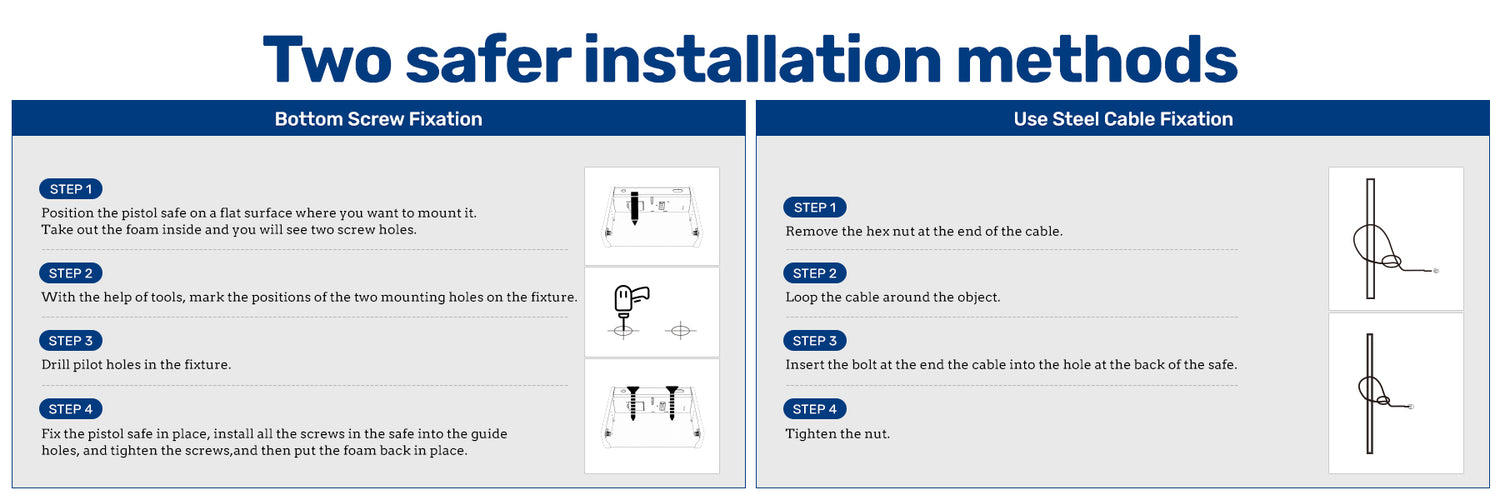 Two safer installation methods

Bottom Screw Fixation

STEP 1
Position the pistol safe on a flat surface where you want to mount it. Take out the foam inside and you will see two screw holes.

STEP 2
With the help of tools, mark the positions of the two mounting holes on the fixture.

STEP 3
Drill pilot holes in the fixture.

STEP 4
Fix the pistol safe in place, install all the screws in the safe into the guide holes, and tighten the screws,and then put the foam back in place.

Use Steel Cable Fixation

STEP 1
Remove the hex nut at the end of the cable.

STEP 2
Loop the cable around the object.

STEP 3
Insert the bolt at the end the cable into the hole at the back of the safe.

STEP 4
Tighten the nut.