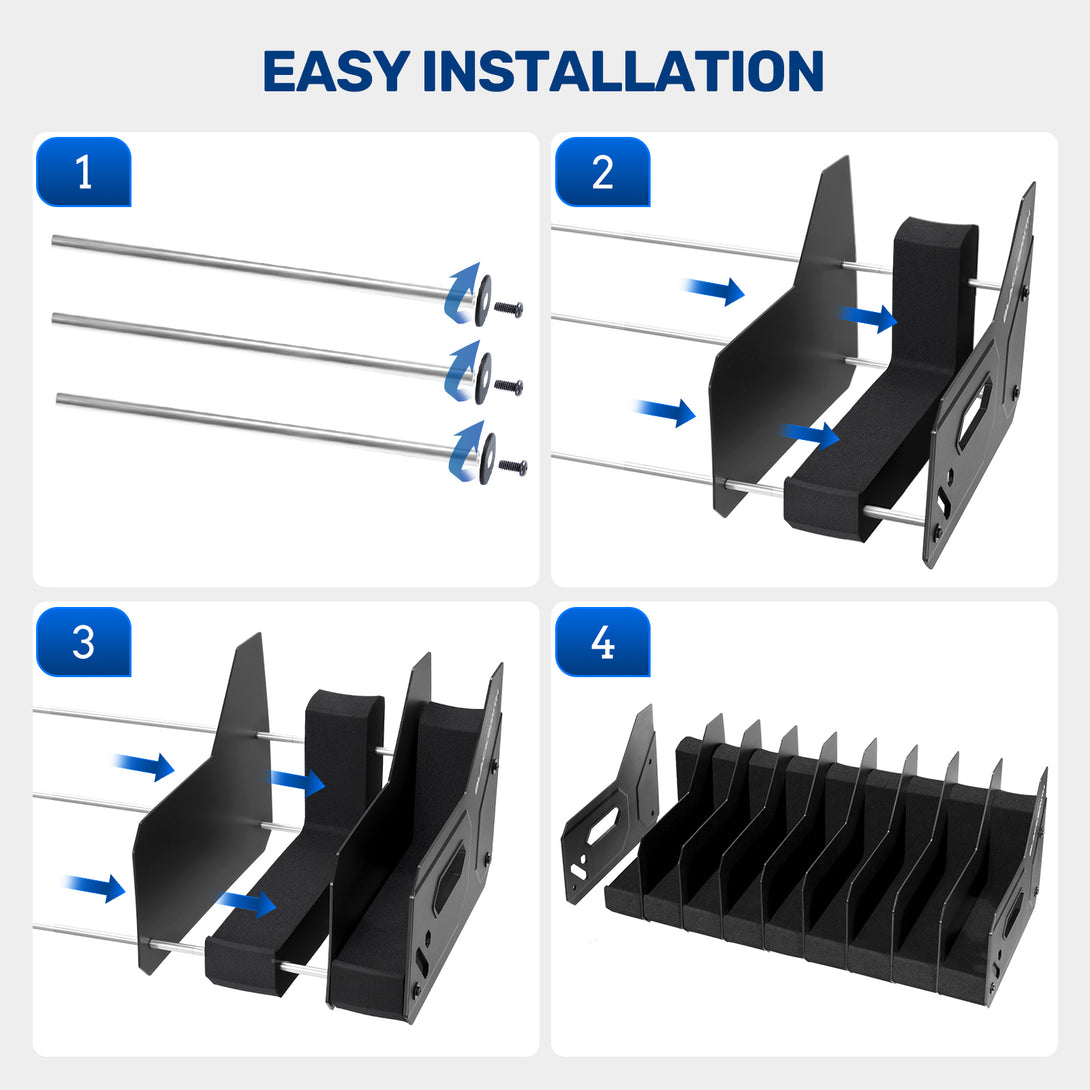 EASY INSTALLATION

1

2

3

4