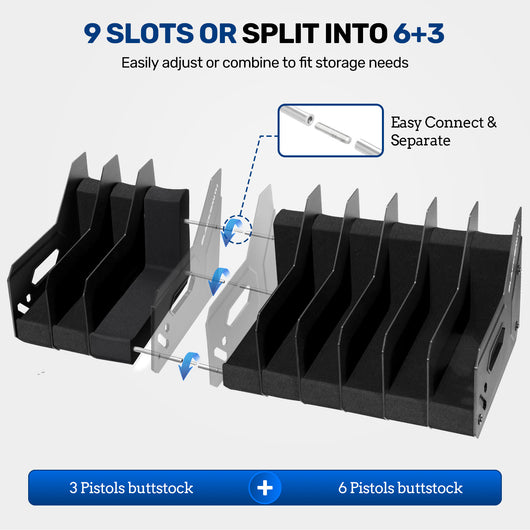 9 SLOTS OR SPLIT INTO 6+3
Easily adjust or combine to fit storage needs

Easy Connect & Separate

3 Pistols buttstock + 6 Pistols buttstock