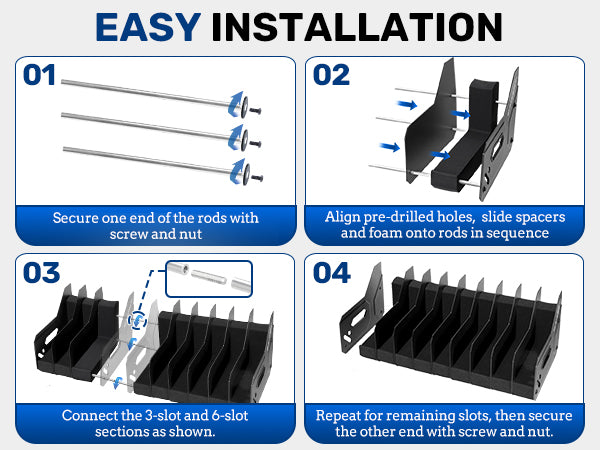 EASY INSTALLATION

01

Secure one end of the rods with screw and nut

02

Align pre-drilled holes, slide spacers and foam onto rods in sequence

03

Connect the 3-slot and 6-slot sections as shown.

04

Repeat for remaining slots, then secure the other end with screw and nut.