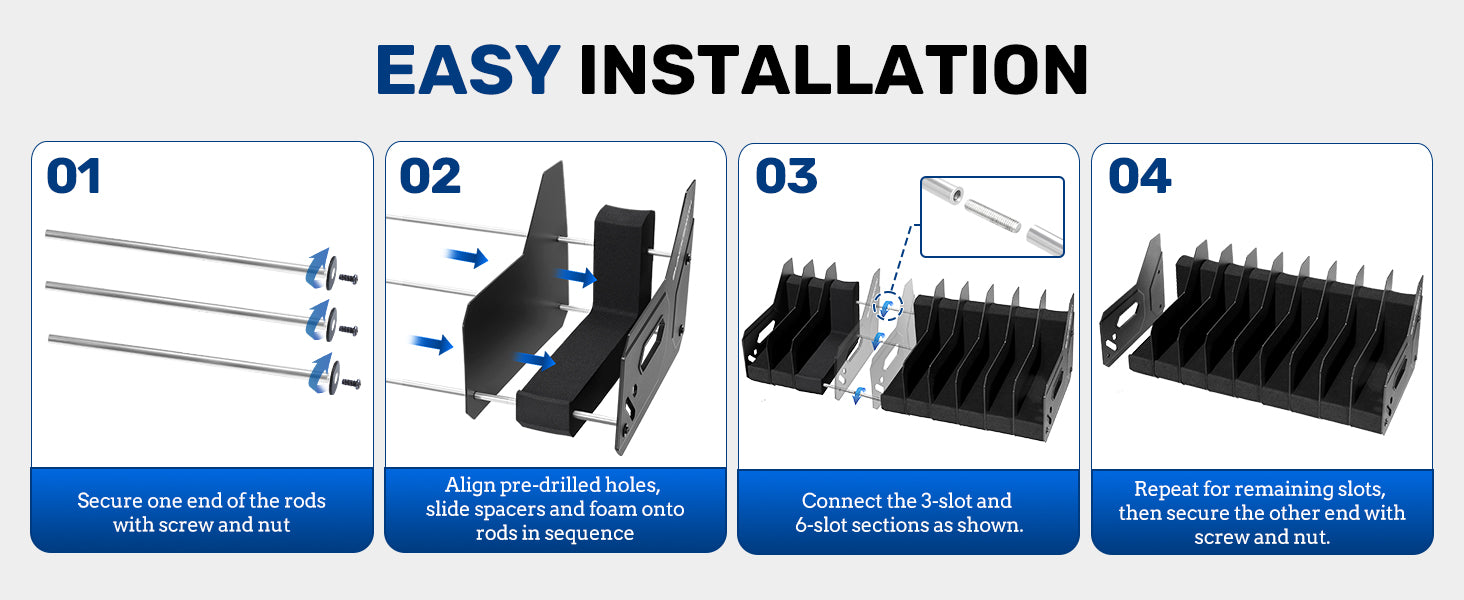 EASY INSTALLATION

01

Secure one end of the rods with screw and nut

02

Align pre-drilled holes, slide spacers and foam onto rods in sequence

03

Connect the 3-slot and 6-slot sections as shown.

04

Repeat for remaining slots, then secure the other end with screw and nut.