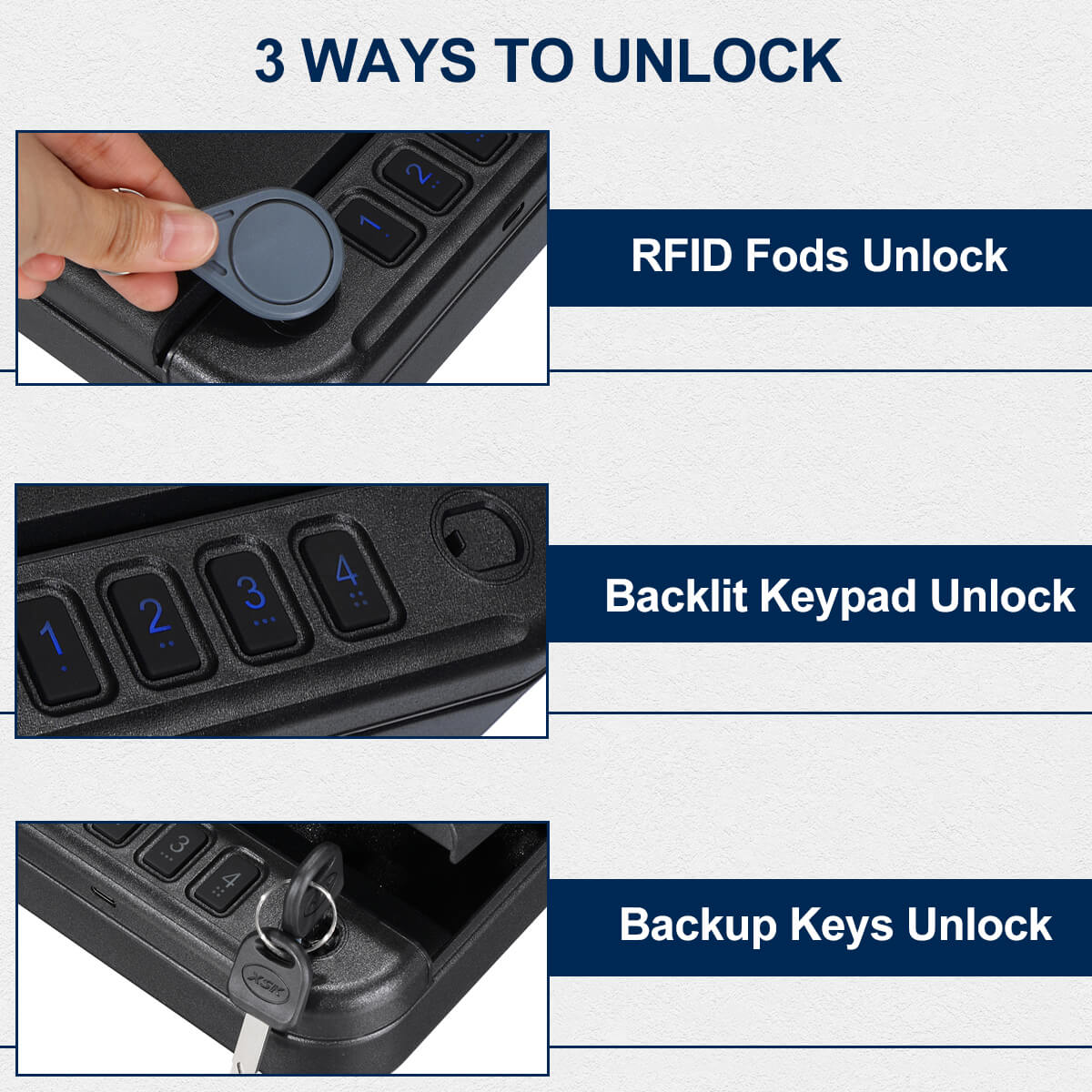 3 WAYS TO UNLOCK

2
1

RFID Fods Unlock

1
2
3
4

Backlit Keypad Unlock

3
4
XSK

Backup Keys Unlock