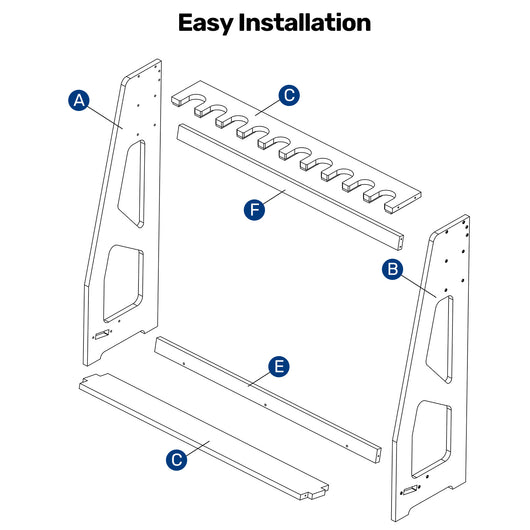 Easy Installation

A

C

F

B

E

C